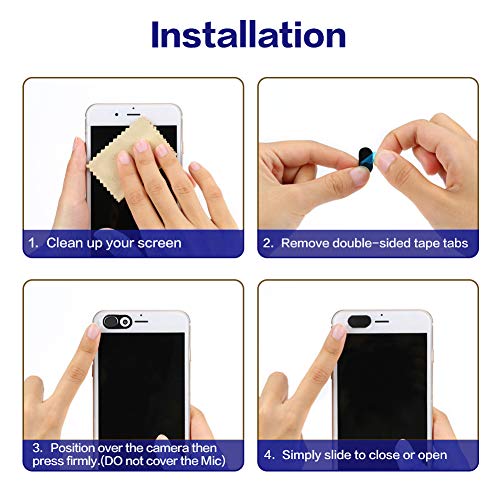 Installation

1. Clean up your screen

2. Remove double-sided tape tabs

3. Position over the camera then press firmly.(DO not cover the Mic)

4. Simply slide to close or open