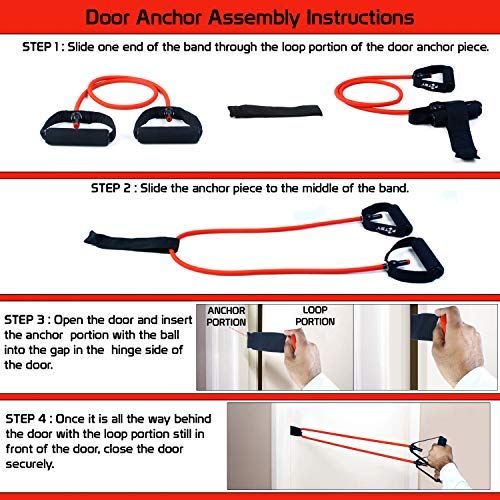 Door Anchor Assembly Instructions

STEP 1 : Slide one end of the band through the loop portion of the door anchor piece.

STEP 2 : Slide the anchor piece to the middle of the band.

STEP 3 : Open the door and insert the anchor portion with the ball into the gap in the hinge side of the door.

ANCHOR PORTION

LOOP PORTION

STEP 4 : Once it is all the way behind the door with the loop portion still in front of the door, close the door securely.