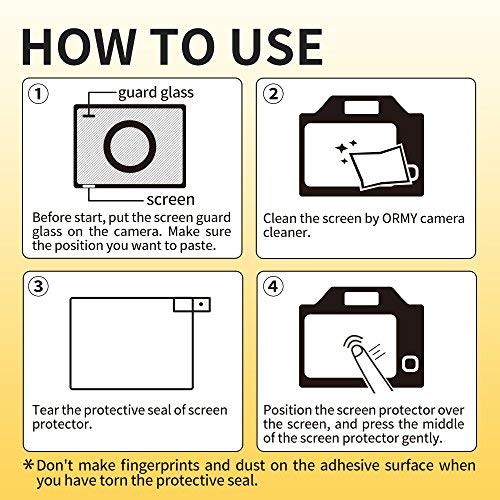 HOW TO USE

①

guard glass

screen

Before start, put the screen guard glass on the camera. Make sure the position you want to paste.

②

Clean the screen by ORMY camera cleaner.

③

Tear the protective seal of screen protector.

④

Position the screen protector over the screen, and press the middle of the screen protector gently.

*Don't make fingerprints and dust on the adhesive surface when you have torn the protective seal.