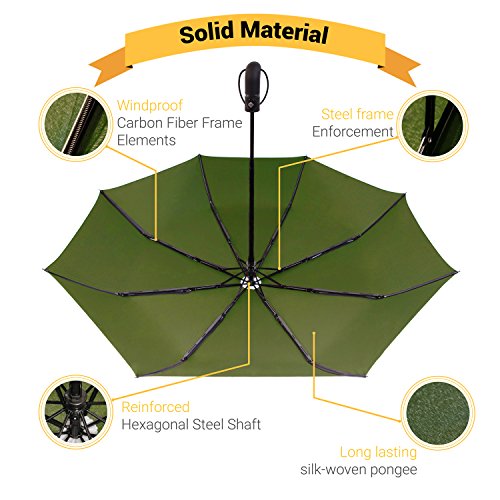 Solid Material

Windproof
Carbon Fiber Frame Elements

Steel frame
Enforcement

Reinforced
Hexagonal Steel Shaft

Long lasting
silk-woven pongee