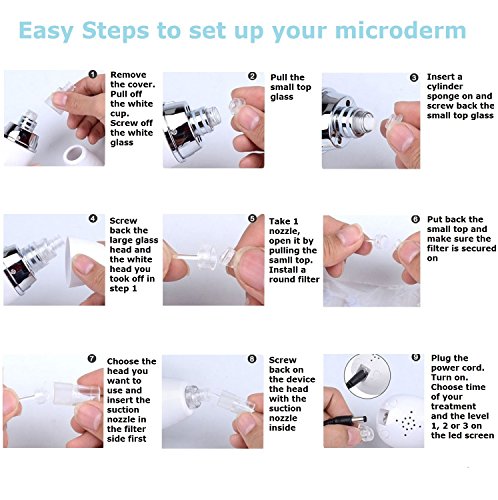 Easy Steps to set up your microderm

1 Remove the cover. Pull off the white cup. Screw off the white glass

2 Pull the small top glass

3 Insert a cylinder sponge on and screw back the small top glass

4 Screw back the large glass head and the white head you took off in step 1

5 Take 1 nozzle, open it by pulling the samll top. Install a round filter

6 Put back the small top and make sure the filter is secured on

7 Choose the head you want to use and insert the suction nozzle in the filter side first

8 Screw back on the device the head with the suction nozzle inside

9 Plug the power cord. Turn on. Choose time of your treatment and the level 1, 2 or 3 on the led screen