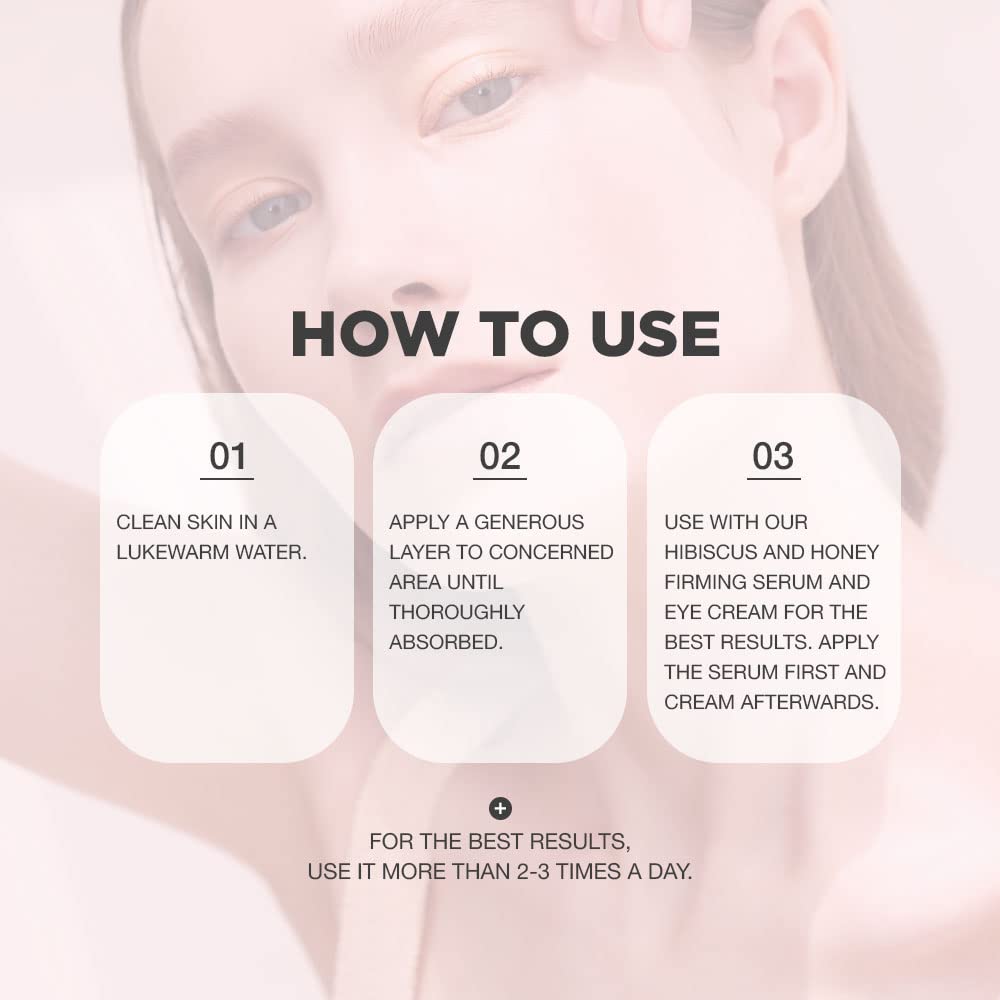 HOW TO USE

01

CLEAN SKIN IN A LUKEWARM WATER.

02

APPLY A GENEROUS LAYER TO CONCERNED AREA UNTIL THOROUGHLY ABSORBED.

03

USE WITH OUR HIBISCUS AND HONEY FIRMING SERUM AND EYE CREAM FOR THE BEST RESULTS. APPLY THE SERUM FIRST AND CREAM AFTERWARDS.

+

FOR THE BEST RESULTS,
USE IT MORE THAN 2-3 TIMES A DAY.