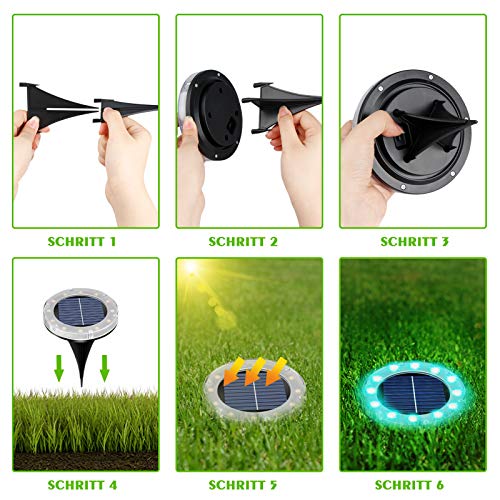 SCHRITT 1

SCHRITT 2

SCHRITT 3

SCHRITT 4

SCHRITT 5

SCHRITT 6