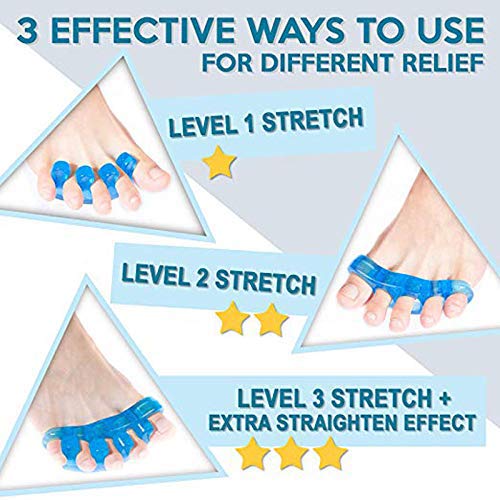 3 EFFECTIVE WAYS TO USE
FOR DIFFERENT RELIEF

LEVEL 1 STRETCH

LEVEL 2 STRETCH

LEVEL 3 STRETCH +
EXTRA STRAIGHTEN EFFECT