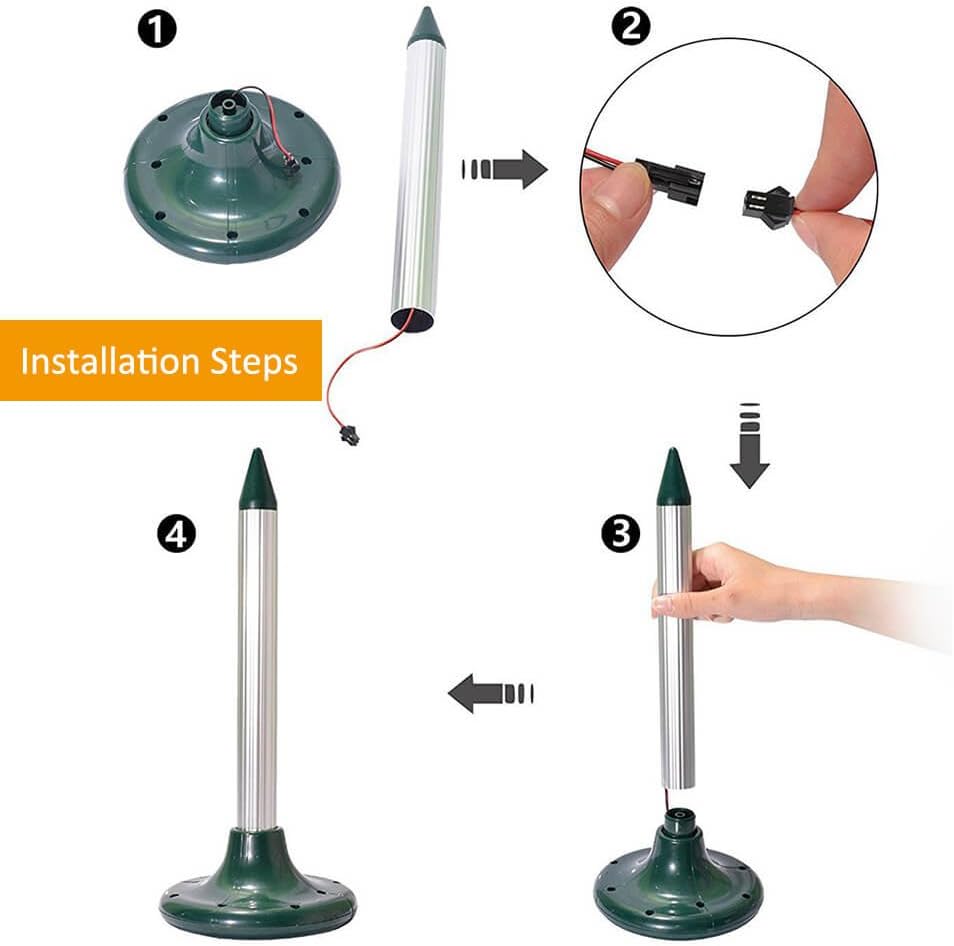 1

2

Installation Steps

4

3