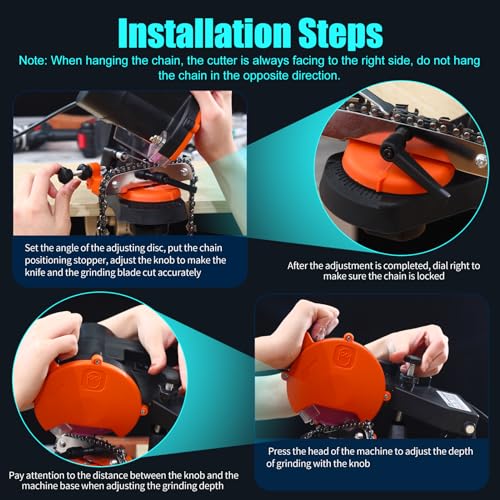 Installation Steps

Note: When hanging the chain, the cutter is always facing to the right side, do not hang the chain in the opposite direction.

Set the angle of the adjusting disc, put the chain positioning stopper, adjust the knob to make the knife and the grinding blade cut accurately

After the adjustment is completed, dial right to make sure the chain is locked

Pay attention to the distance between the knob and the machine base when adjusting the grinding depth

Press the head of the machine to adjust the depth of grinding with the knob