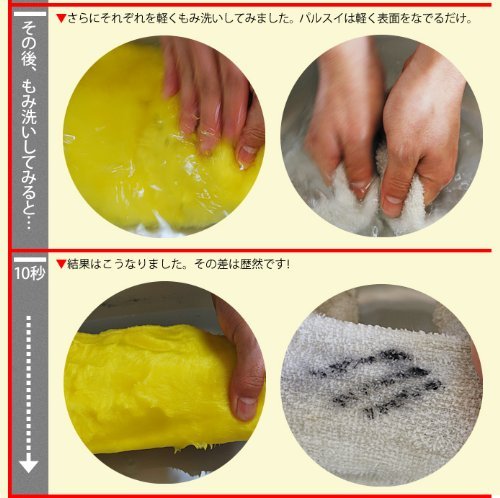 その後、もみ洗いしてみると…

▼さらにそれぞれを軽くもみ洗いしてみました。パルスイは軽く表面をなでるだけ。

10秒

▼結果はこうなりました。その差は歴然です!