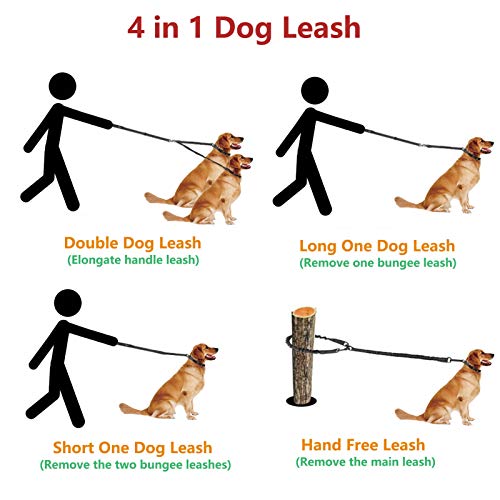 4 in 1 Dog Leash

Double Dog Leash
(Elongate handle leash)

Long One Dog Leash
(Remove one bungee leash)

Short One Dog Leash
(Remove the two bungee leashes)

Hand Free Leash
(Remove the main leash)