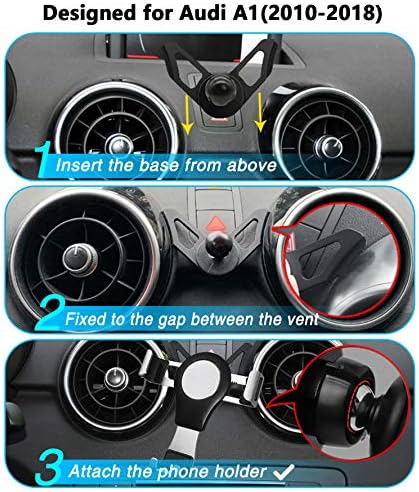 Designed for Audi A1(2010-2018)

1 Insert the base from above

2 Fixed to the gap between the vent

3 Attach the phone holder ✓