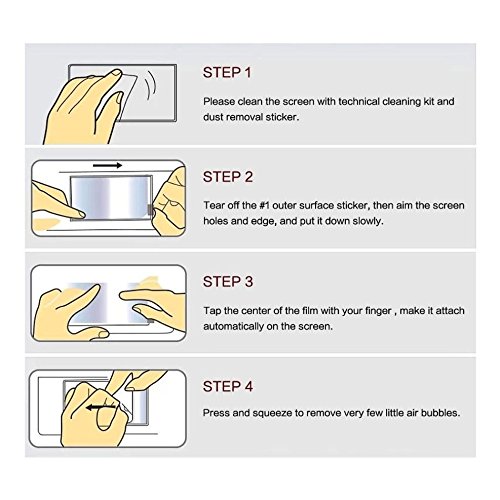 STEP 1

Please clean the screen with technical cleaning kit and dust removal sticker.

STEP 2

Tear off the #1 outer surface sticker, then aim the screen holes and edge, and put it down slowly.

STEP 3

Tap the center of the film with your finger , make it attach automatically on the screen.

STEP 4

Press and squeeze to remove very few little air bubbles.