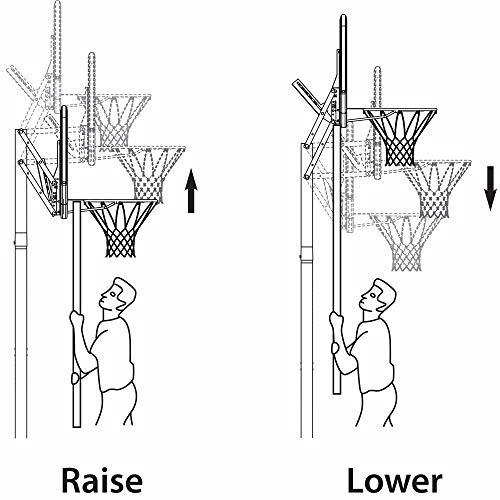 Raise

Lower