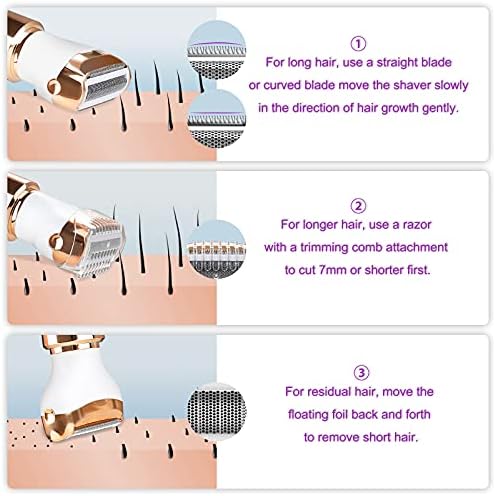 ①
For long hair, use a straight blade or curved blade move the shaver slowly in the direction of hair growth gently.

②
For longer hair, use a razor with a trimming comb attachment to cut 7mm or shorter first.

③
For residual hair, move the floating foil back and forth to remove short hair.