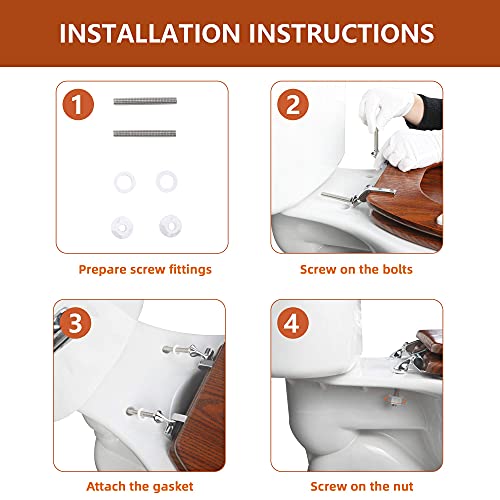 INSTALLATION INSTRUCTIONS

1

Prepare screw fittings

2

Screw on the bolts

3

Attach the gasket

4

Screw on the nut