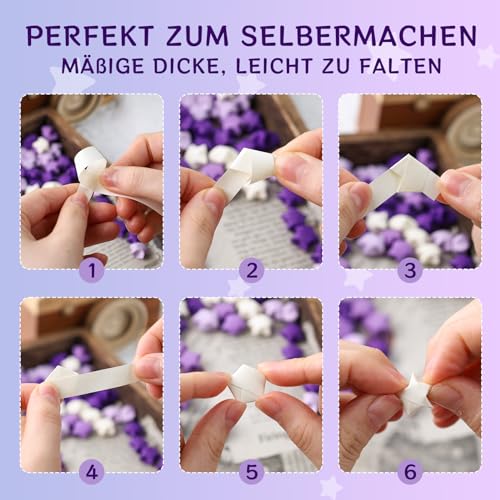 PERFEKT ZUM SELBERMACHEN
MÄßIGE DICKE, LEICHT ZU FALTEN

1

2

3

4

5

6