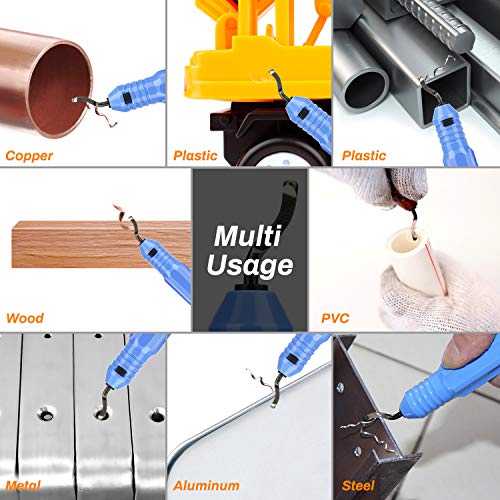 Copper

Plastic

Plastic

Wood

Multi Usage

PVC

Metal

Aluminum

Steel