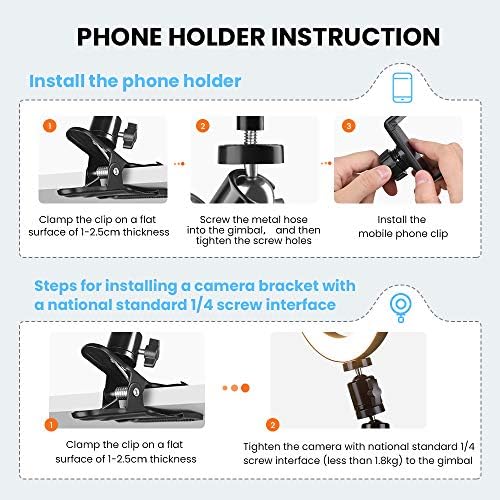 PHONE HOLDER INSTRUCTION

Install the phone holder

1

Clamp the clip on a flat surface of 1-2.5cm thickness

2

Screw the metal hose into the gimbal, and then tighten the screw holes

3

Install the mobile phone clip

Steps for installing a camera bracket with a national standard 1/4 screw interface

1

Clamp the clip on a flat surface of 1-2.5cm thickness

2

Tighten the camera with national standard 1/4 screw interface (less than 1.8kg) to the gimbal