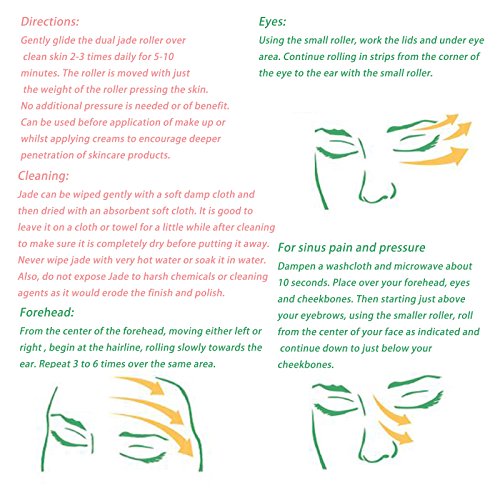 Directions:
Gently glide the dual jade roller over clean skin 2-3 times daily for 5-10 minutes. The roller is moved with just the weight of the roller pressing the skin. No additional pressure is needed or of benefit. Can be used before application of make up or whilst applying creams to encourage deeper penetration of skincare products.

Cleaning:
Jade can be wiped gently with a soft damp cloth and then dried with an absorbent soft cloth. It is good to leave it on a cloth or towel for a little while after cleaning to make sure it is completely dry before putting it away. Never wipe jade with very hot water or soak it in water. Also, do not expose Jade to harsh chemicals or cleaning agents as it would erode the finish and polish.

Forehead:
From the center of the forehead, moving either left or right , begin at the hairline, rolling slowly towards the ear. Repeat 3 to 6 times over the same area.

Eyes:
Using the small roller, work the lids and under eye area. Continue rolling in strips from the corner of the eye to the ear with the small roller.

For sinus pain and pressure
Dampen a washcloth and microwave about 10 seconds. Place over your forehead, eyes and cheekbones. Then starting just above your eyebrows, using the smaller roller, roll from the center of your face as indicated and continue down to just below your cheekbones.