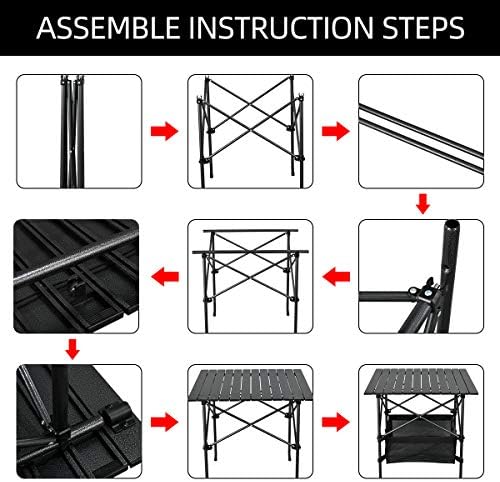 ASSEMBLE INSTRUCTION STEPS