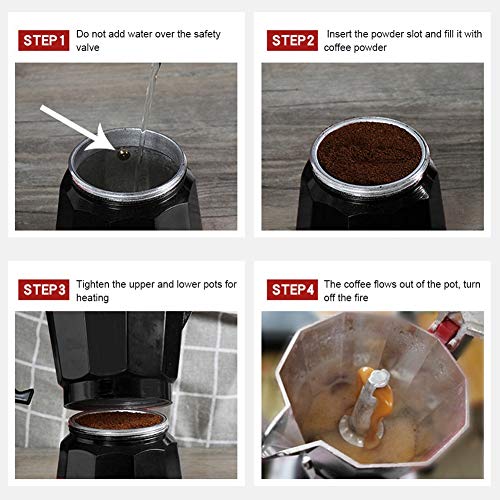 STEP1 Do not add water over the safety valve

STEP2 Insert the powder slot and fill it with coffee powder

STEP3 Tighten the upper and lower pots for heating

STEP4 The coffee flows out of the pot, turn off the fire