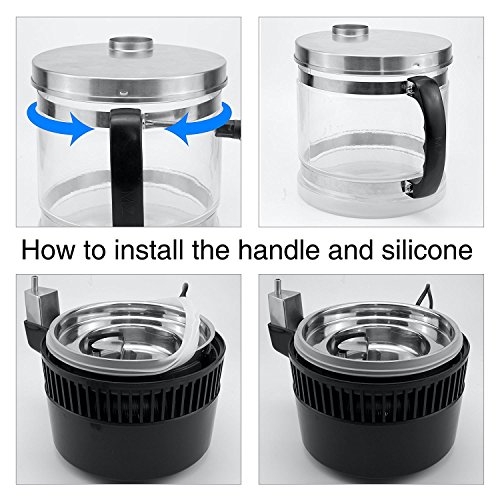 How to install the handle and silicone