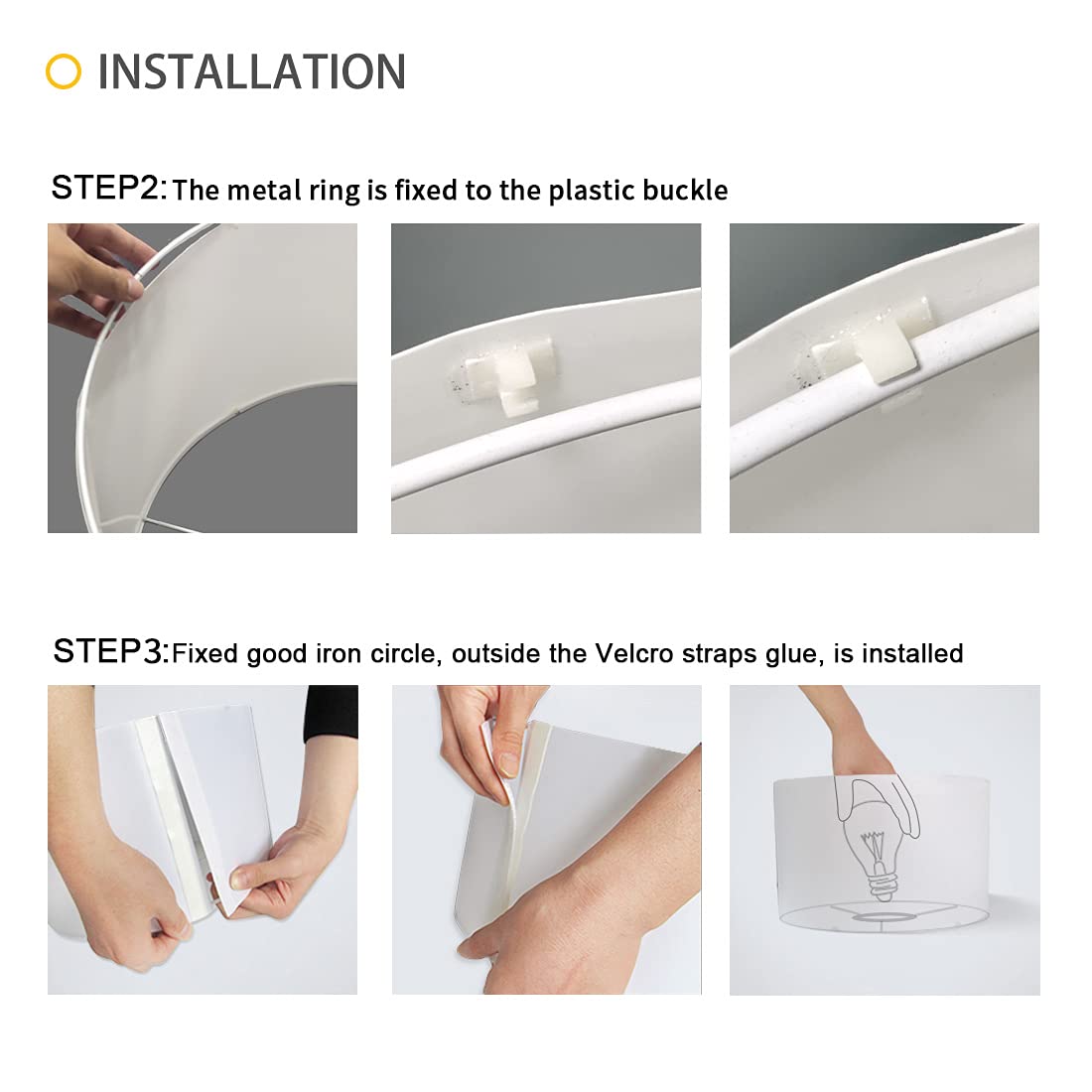 INSTALLATION

STEP2: The metal ring is fixed to the plastic buckle

STEP3: Fixed good iron circle, outside the Velcro straps glue, is installed