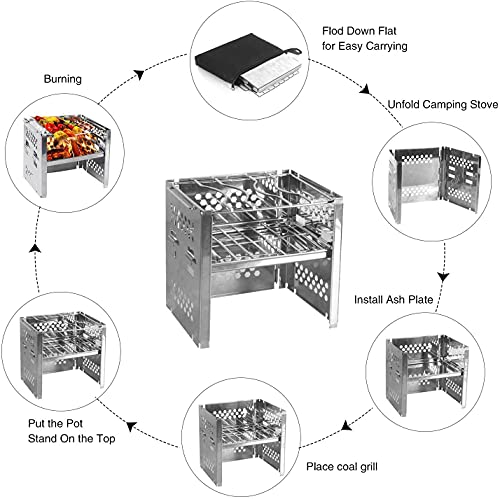 Flod Down Flat
for Easy Carrying

Unfold Camping Stove

Install Ash Plate

Place coal grill

Put the Pot
Stand On the Top

Burning