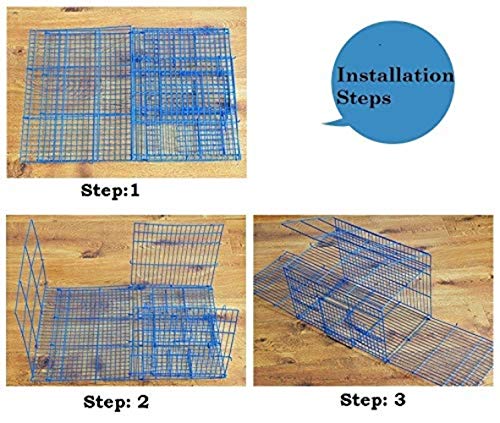 Installation Steps

Step:1

Step: 2

Step: 3