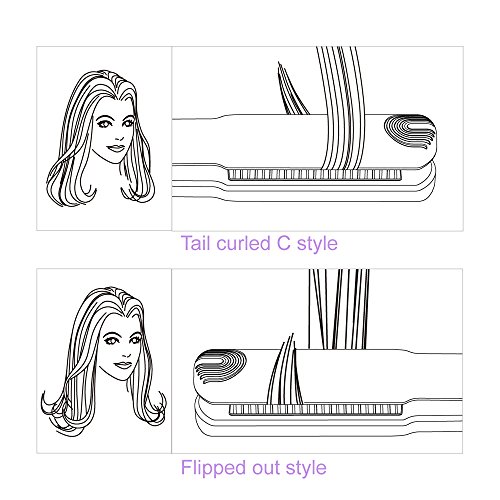 Tail curled C style

Flipped out style