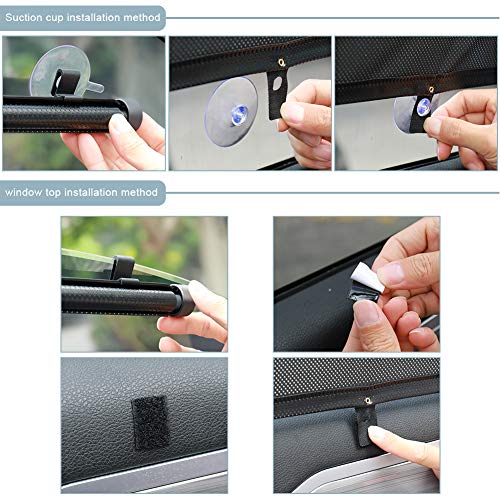 Suction cup installation method

window top installation method