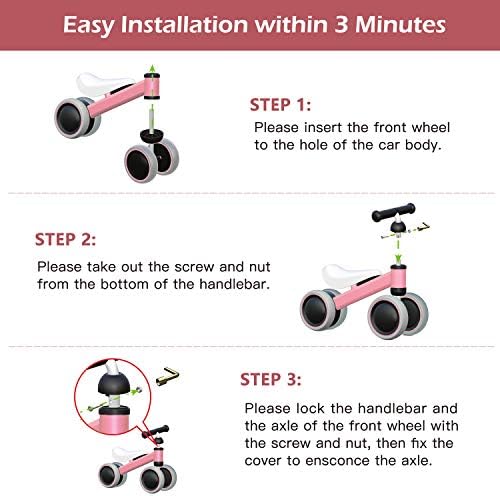 Easy Installation within 3 Minutes

STEP 1:
Please insert the front wheel to the hole of the car body.

STEP 2:
Please take out the screw and nut from the bottom of the handlebar.

STEP 3:
Please lock the handlebar and the axle of the front wheel with the screw and nut, then fix the cover to ensconce the axle.