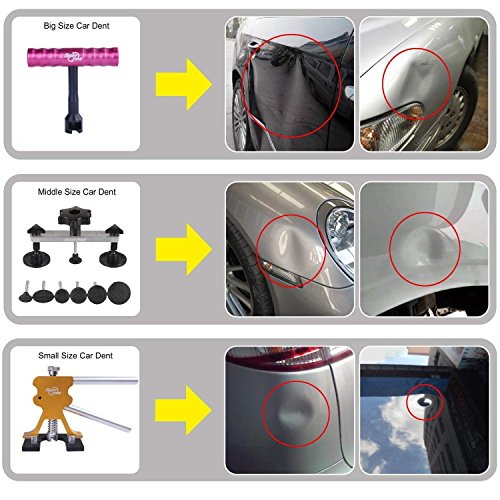 Big Size Car Dent

Middle Size Car Dent

Small Size Car Dent