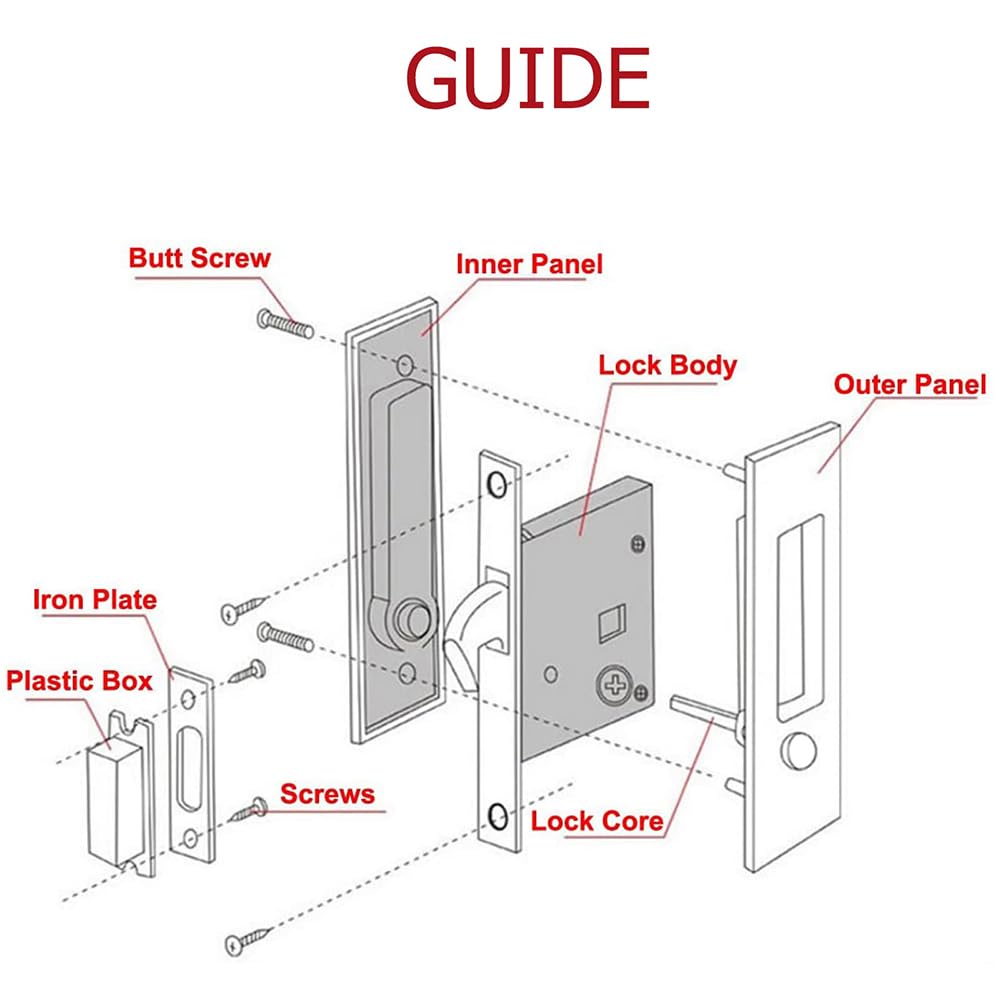 GUIDE

Butt Screw

Inner Panel

Lock Body

Outer Panel

Iron Plate

Plastic Box

Screws

Lock Core