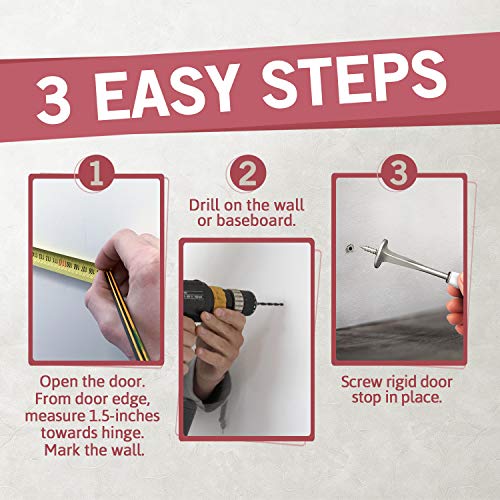 3 EASY STEPS

1

Open the door. From door edge, measure 1.5-inches towards hinge. Mark the wall.

2

Drill on the wall or baseboard.

3

Screw rigid door stop in place.