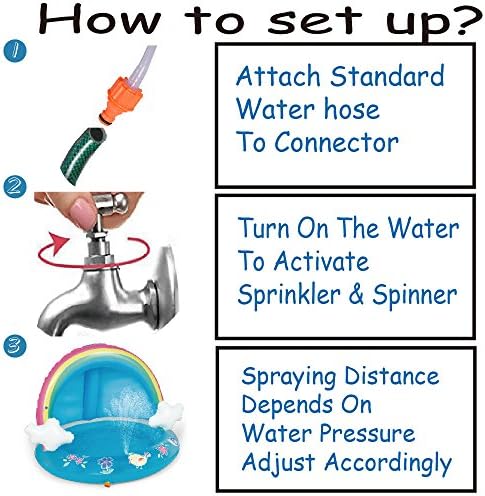 How to set up?

1

Attach Standard Water hose To Connector

2

Turn On The Water To Activate Sprinkler & Spinner

3

Spraying Distance Depends On Water Pressure Adjust Accordingly