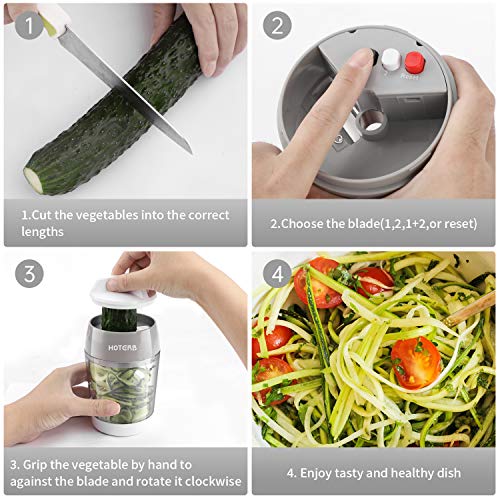 1

1.Cut the vegetables into the correct lengths

2

Reset

2.Choose the blade(1,2,1+2,or reset)

3

HOTERB

3. Grip the vegetable by hand to against the blade and rotate it clockwise

4

4. Enjoy tasty and healthy dish