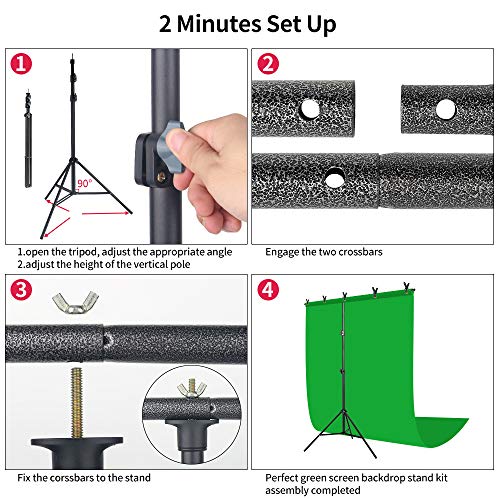 2 Minutes Set Up

1

90°

1.open the tripod, adjust the appropriate angle
2.adjust the height of the vertical pole

2

Engage the two crossbars

3

Fix the corssbars to the stand

4

Perfect green screen backdrop stand kit assembly completed