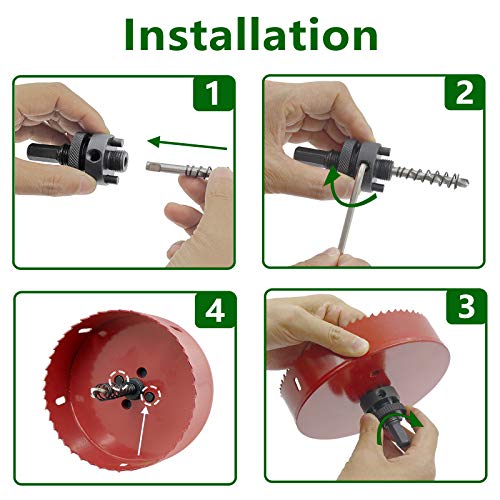 Installation

1

2

4

3