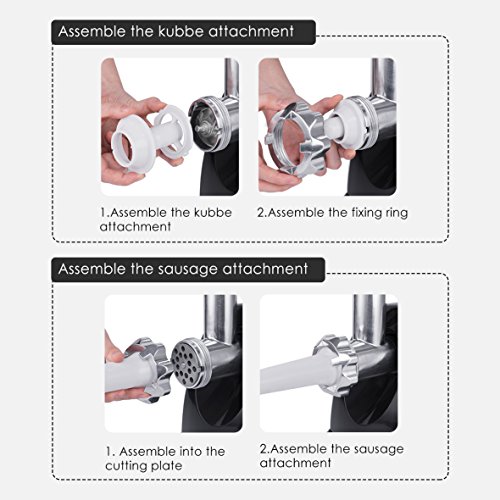 Assemble the kubbe attachment

1.Assemble the kubbe attachment

2.Assemble the fixing ring

Assemble the sausage attachment

1. Assemble into the cutting plate

2.Assemble the sausage attachment