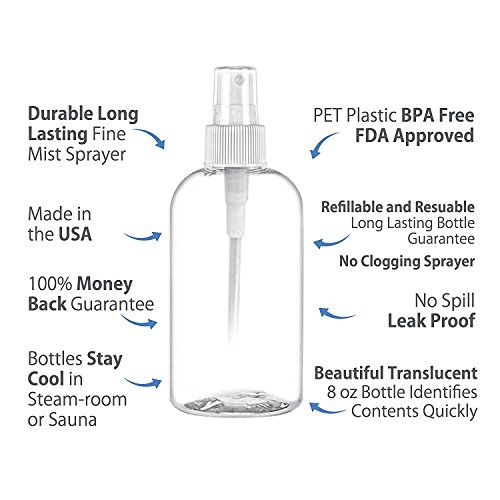 Durable Long Lasting Fine Mist Sprayer

Made in the USA

100% Money Back Guarantee

Bottles Stay Cool in Steam-room or Sauna

PET Plastic BPA Free FDA Approved

Refillable and Resuable Long Lasting Bottle Guarantee

No Clogging Sprayer

No Spill Leak Proof

Beautiful Translucent 8 oz Bottle Identifies Contents Quickly