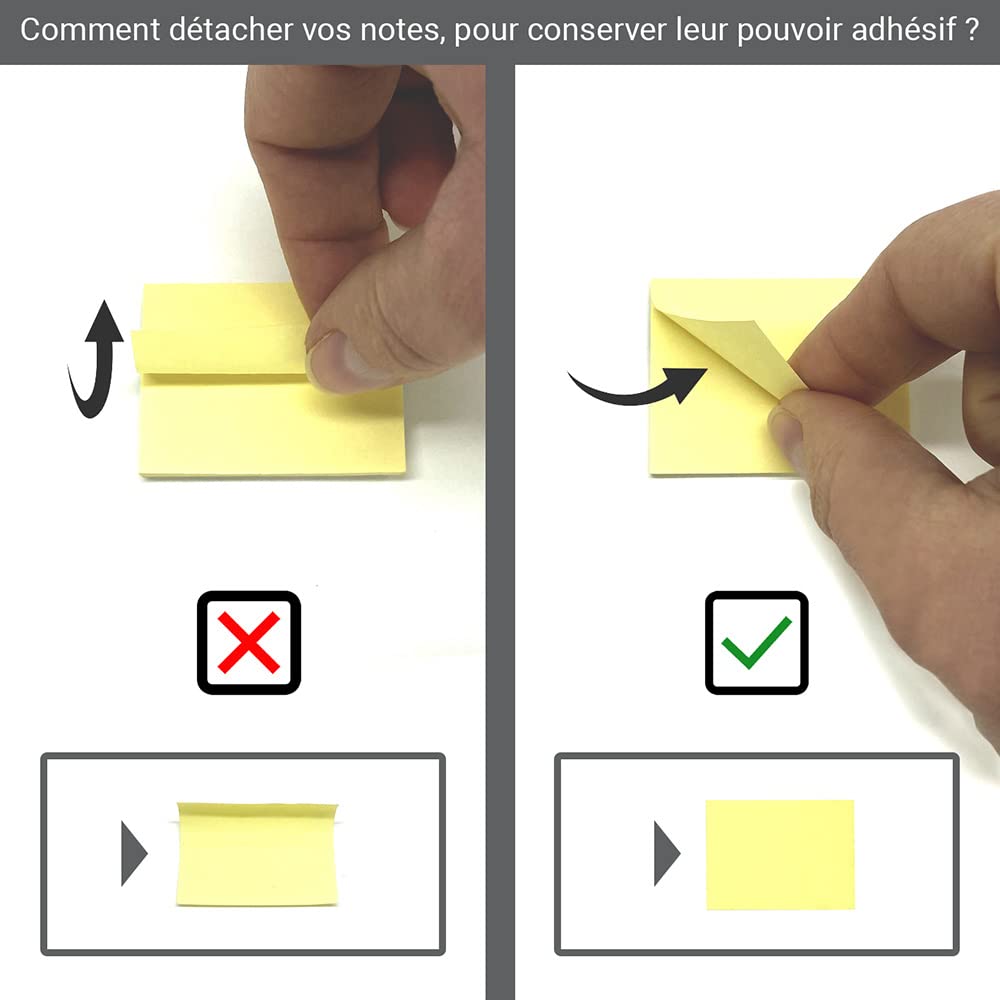 Comment détacher vos notes, pour conserver leur pouvoir adhésif ?