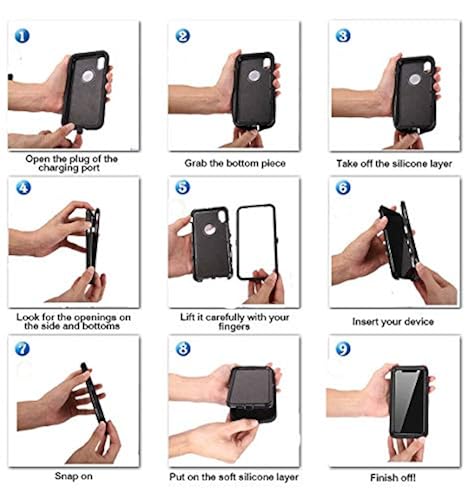 1
Open the plug of the charging port

2
Grab the bottom piece

3
Take off the silicone layer

4
Look for the openings on the side and bottoms

5
Lift it carefully with your fingers

6
Insert your device

7
Snap on

8
Put on the soft silicone layer

9
Finish off!