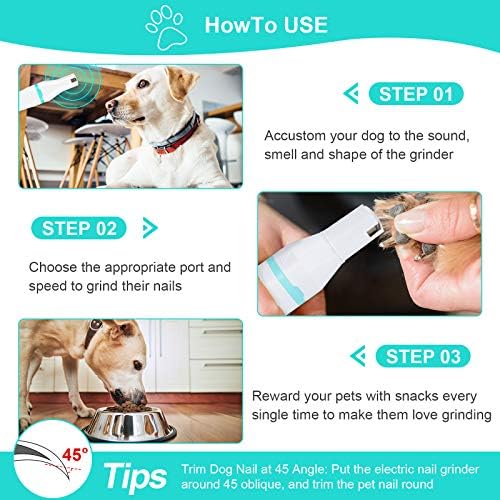 HowTo USE

STEP 01

Accustom your dog to the sound, smell and shape of the grinder

STEP 02

Choose the appropriate port and speed to grind their nails

STEP 03

Reward your pets with snacks every single time to make them love grinding

45°

Tips

Trim Dog Nail at 45 Angle: Put the electric nail grinder around 45 oblique, and trim the pet nail round