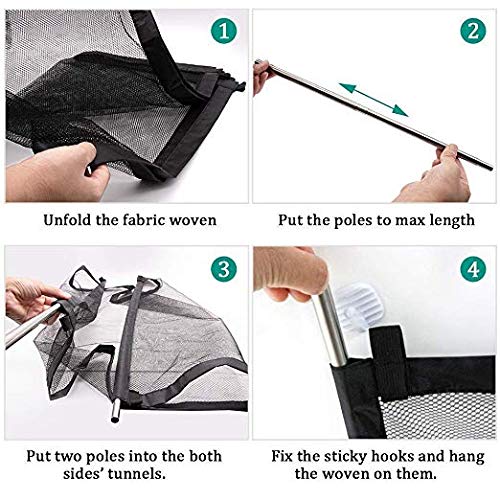 1

Unfold the fabric woven

2

Put the poles to max length

3

Put two poles into the both sides' tunnels.

4

Fix the sticky hooks and hang the woven on them.