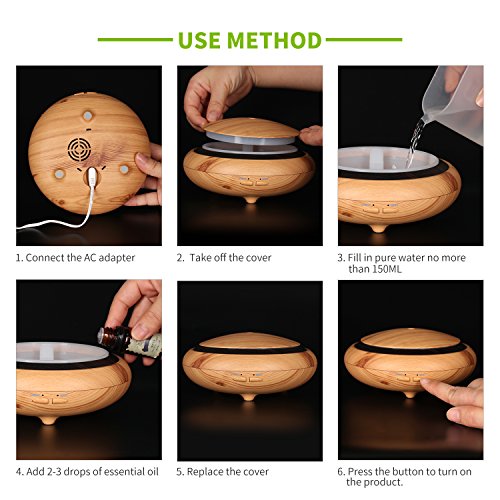 USE METHOD

1. Connect the AC adapter

2. Take off the cover

3. Fill in pure water no more than 150ML

4. Add 2-3 drops of essential oil

5. Replace the cover

6. Press the button to turn on the product.