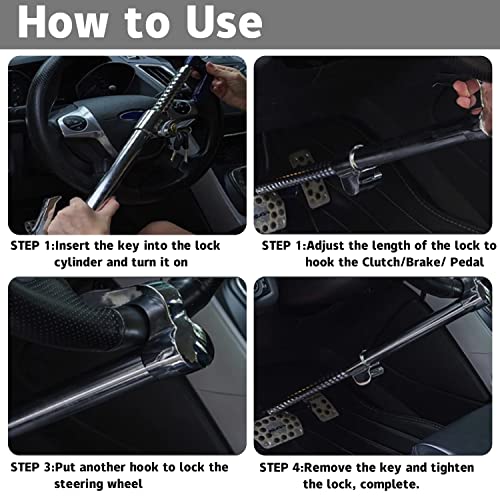 How to Use

STEP 1:Insert the key into the lock cylinder and turn it on

STEP 1:Adjust the length of the lock to hook the Clutch/Brake/ Pedal

STEP 3:Put another hook to lock the steering wheel

STEP 4:Remove the key and tighten the lock, complete.