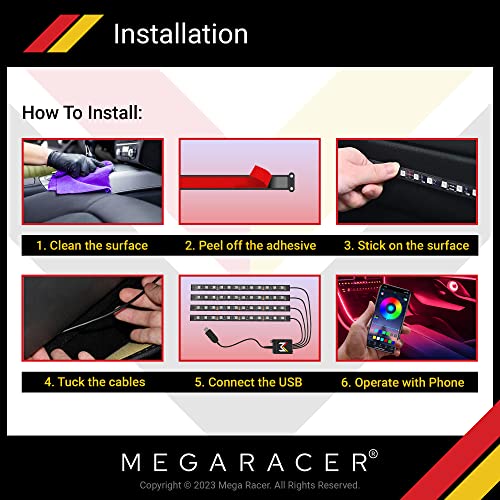 Installation

How To Install:

1. Clean the surface

2. Peel off the adhesive

3. Stick on the surface

4. Tuck the cables

5. Connect the USB

6. Operate with Phone

MEGARACER®

Copyright © 2023 Mega Racer. All Rights Reserved.