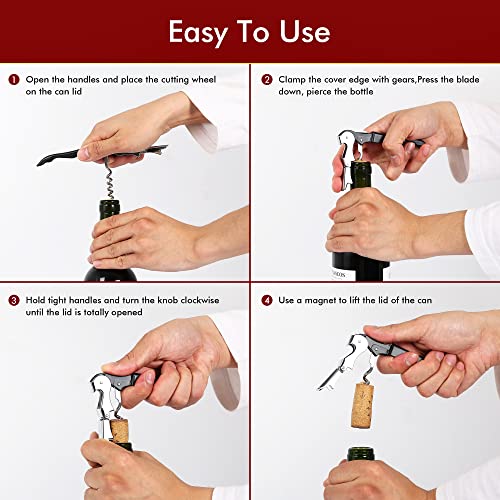 Easy To Use

1 Open the handles and place the cutting wheel on the can lid

2 Clamp the cover edge with gears,Press the blade down, pierce the bottle

3 Hold tight handles and turn the knob clockwise until the lid is totally opened

4 Use a magnet to lift the lid of the can