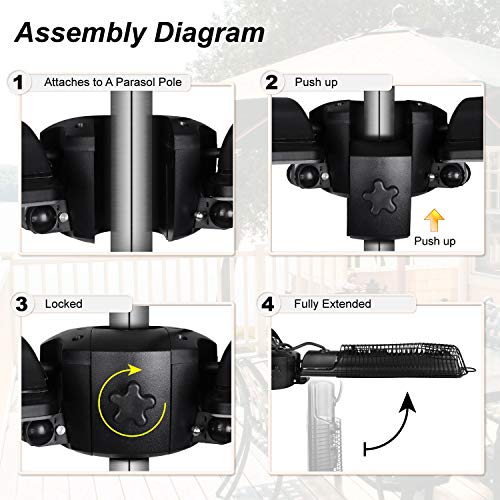 Assembly Diagram

1 Attaches to A Parasol Pole

2 Push up

Push up

3 Locked

4 Fully Extended