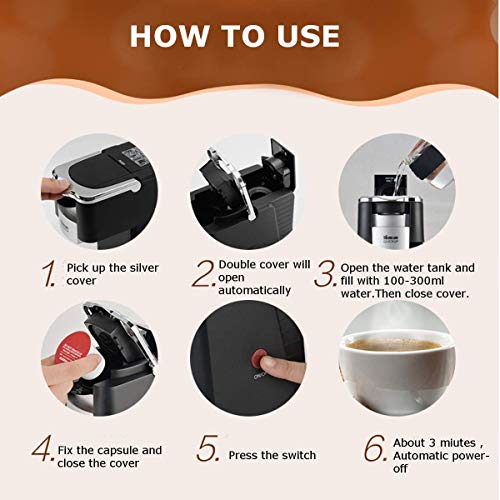 HOW TO USE

1. Pick up the silver cover

2. Double cover will open automatically

3. Open the water tank and fill with 100-300ml water.Then close cover.

ON/OFF

4. Fix the capsule and close the cover

5. Press the switch

6. About 3 miutes , Automatic power-off