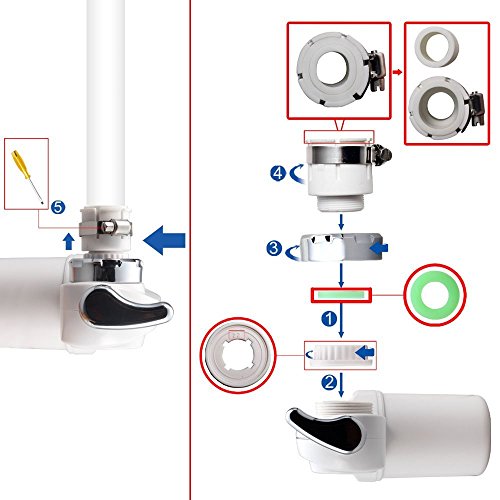 5
4
3
1
2